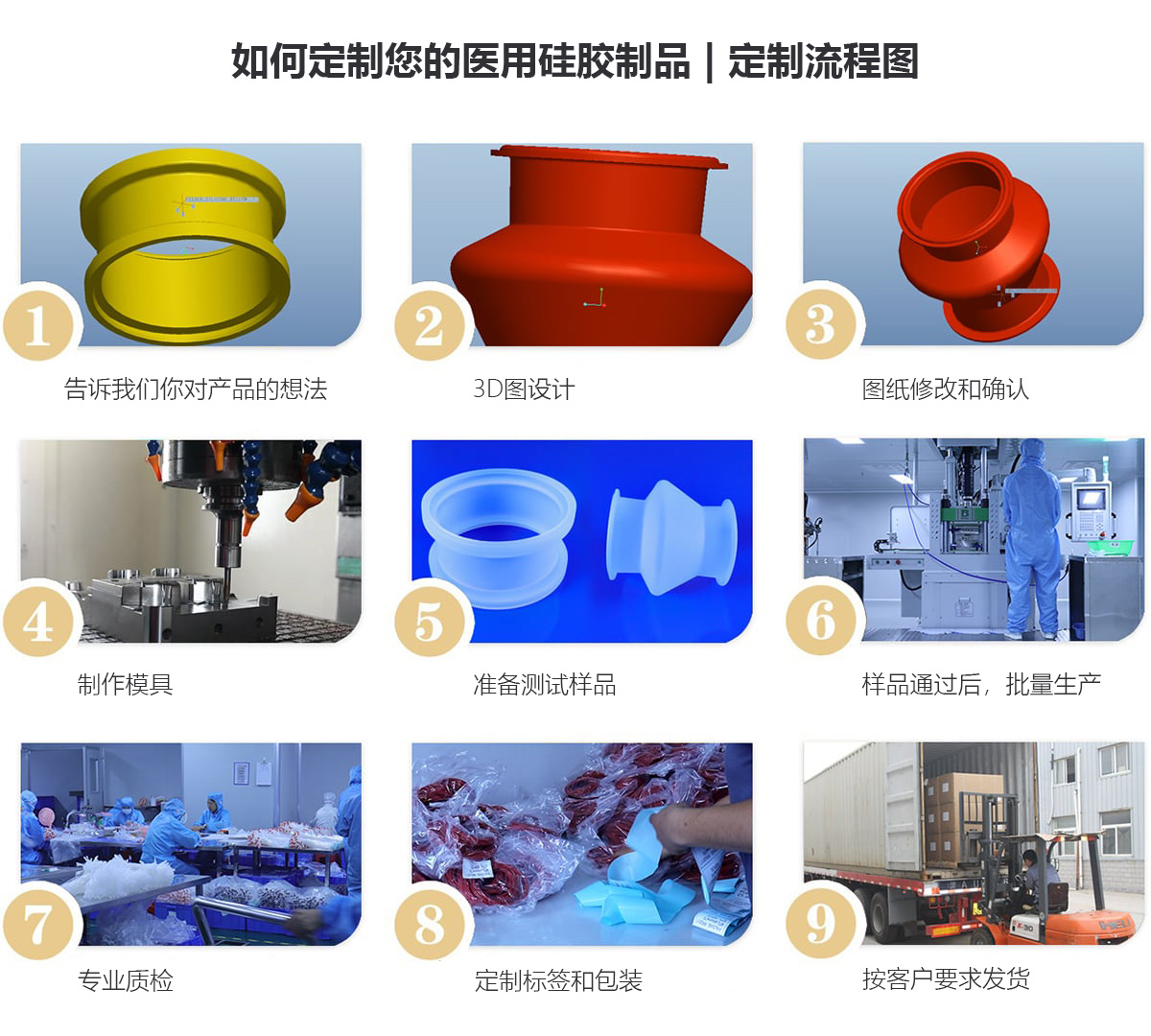 如何定制您的医用硅胶制品 | 定制流程图

1
告诉我们你对产品的想法

2
3D图设计

3
图纸修改和确认

4
制作模具

5
准备测试样品

6
样品通过后，批量生产

7
专业质检

8
定制标签和包装

9
按客户要求发货